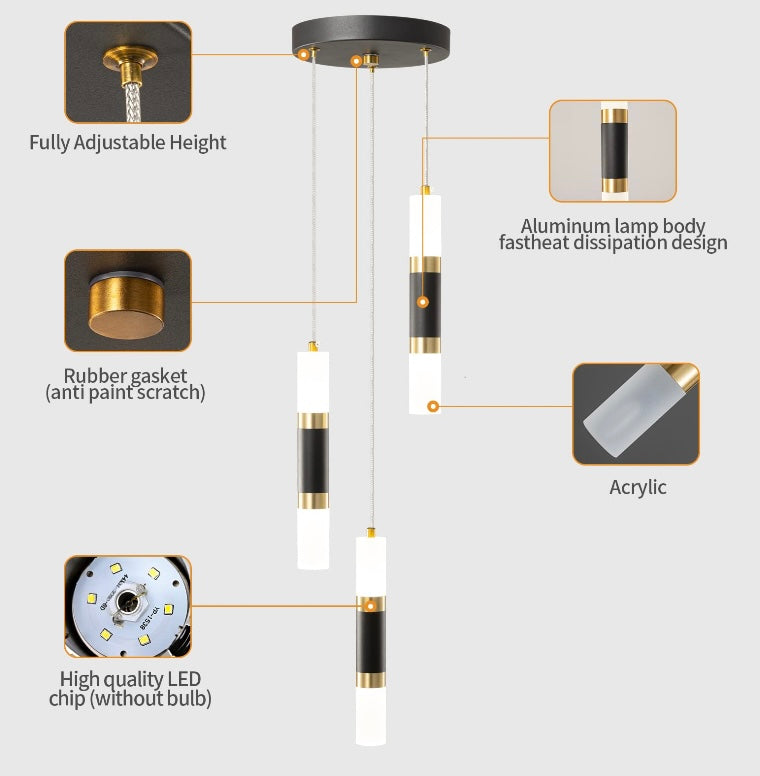 Fully Adjustable Height

Aluminum lamp body fastheat dissipation design

Rubber gasket (anti paint scratch)

Acrylic

YP-1538

High quality LED chip (without bulb)