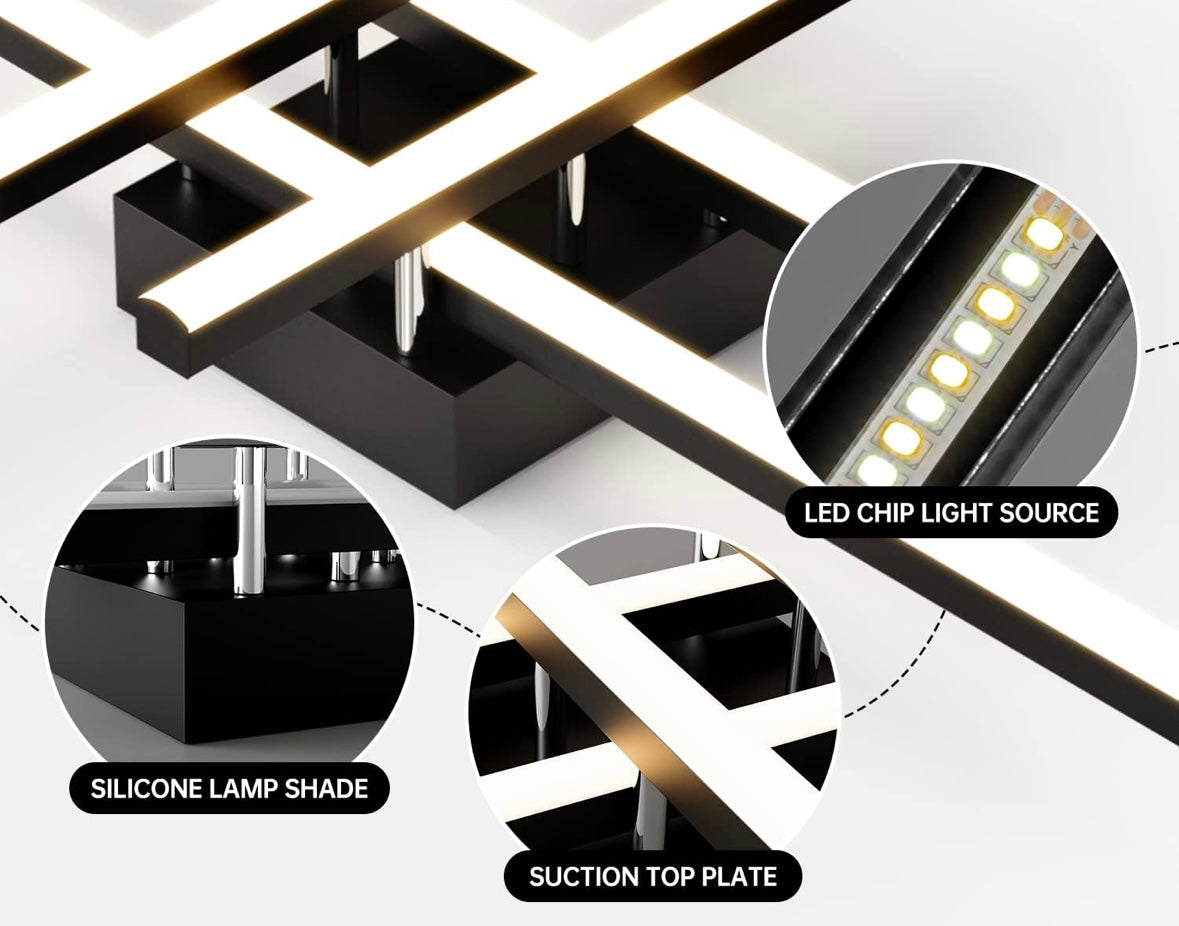 LED CHIP LIGHT SOURCE

SILICONE LAMP SHADE

SUCTION TOP PLATE