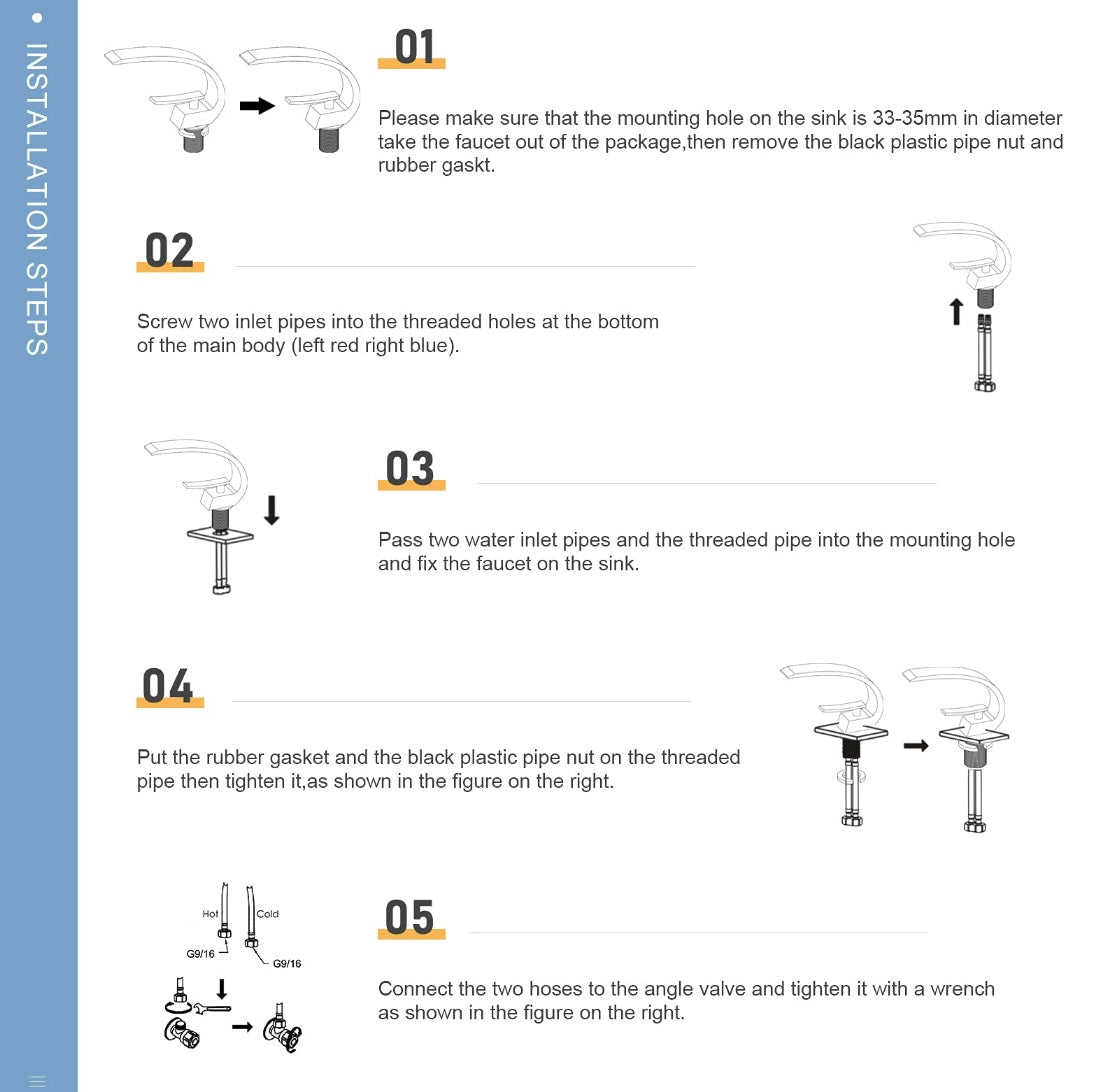 INSTALLATION STEPS

01

Please make sure that the mounting hole on the sink is 33-35mm in diameter take the faucet out of the package,then remove the black plastic pipe nut and rubber gaskt.

02

Screw two inlet pipes into the threaded holes at the bottom of the main body (left red right blue).

03

Pass two water inlet pipes and the threaded pipe into the mounting hole and fix the faucet on the sink.

04

Put the rubber gasket and the black plastic pipe nut on the threaded pipe then tighten it,as shown in the figure on the right.

Hot Cold
G9/16
G9/16

05

Connect the two hoses to the angle valve and tighten it with a wrench as shown in the figure on the right.